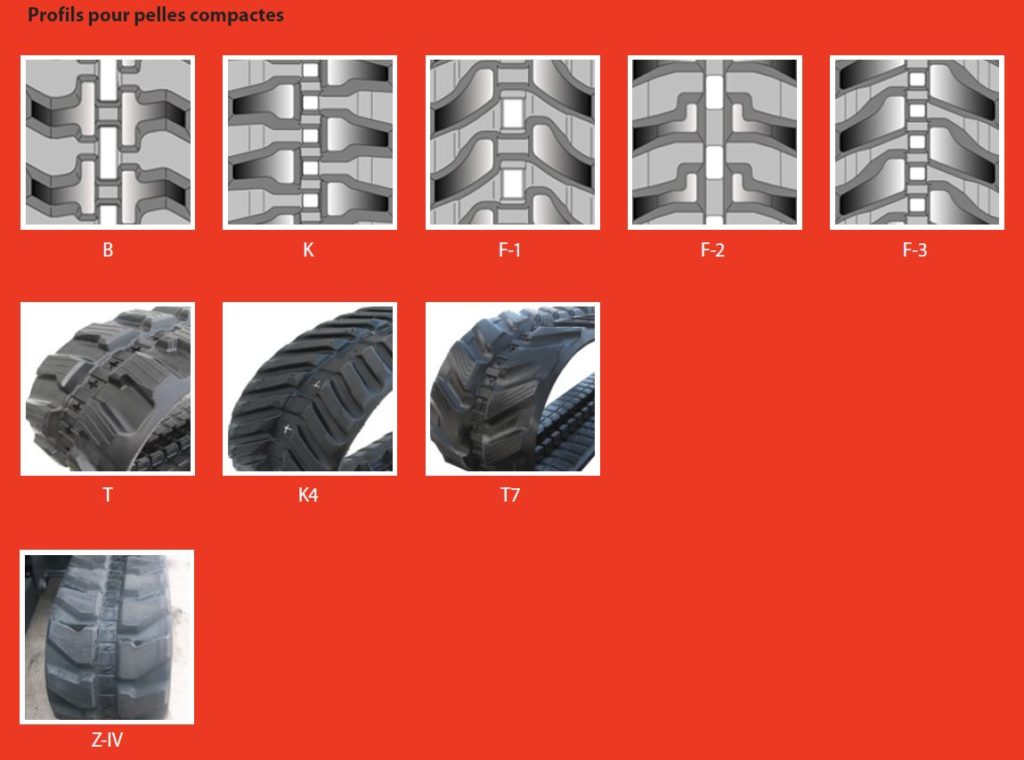 Profils pour pelles compactes

B

K

F-1

F-2

F-3

T

K4

T7

Z-IV